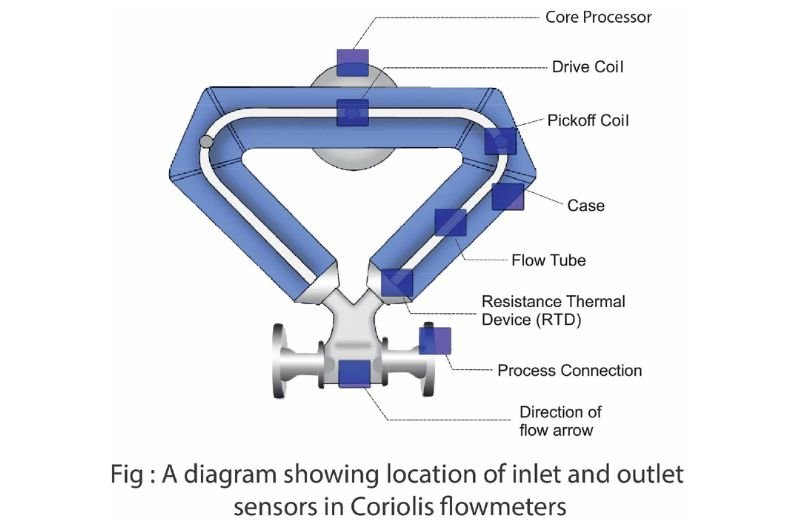 Core Processor
Drive Coil
Pickoff Coil
Case
Flow Tube
Resistance Thermal Device (RTD)
Process Connection
Direction of flow arrow

Fig : A diagram showing location of inlet and outlet sensors in Coriolis flowmeters